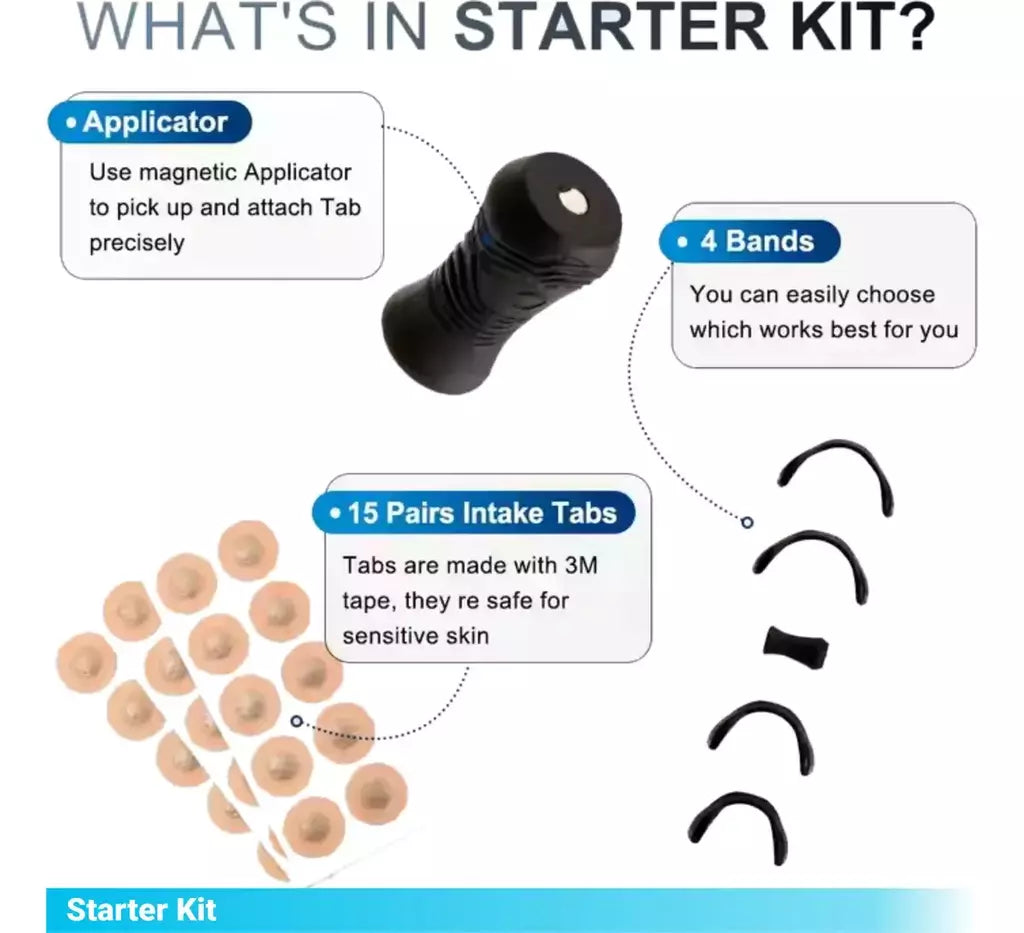 WHAT'S IN STARTER KIT?

• Applicator
Use magnetic Applicator to pick up and attach Tab precisely

• 4 Bands
You can easily choose which works best for you

• 15 Pairs Intake Tabs
Tabs are made with 3M tape, they re safe for sensitive skin

Starter Kit